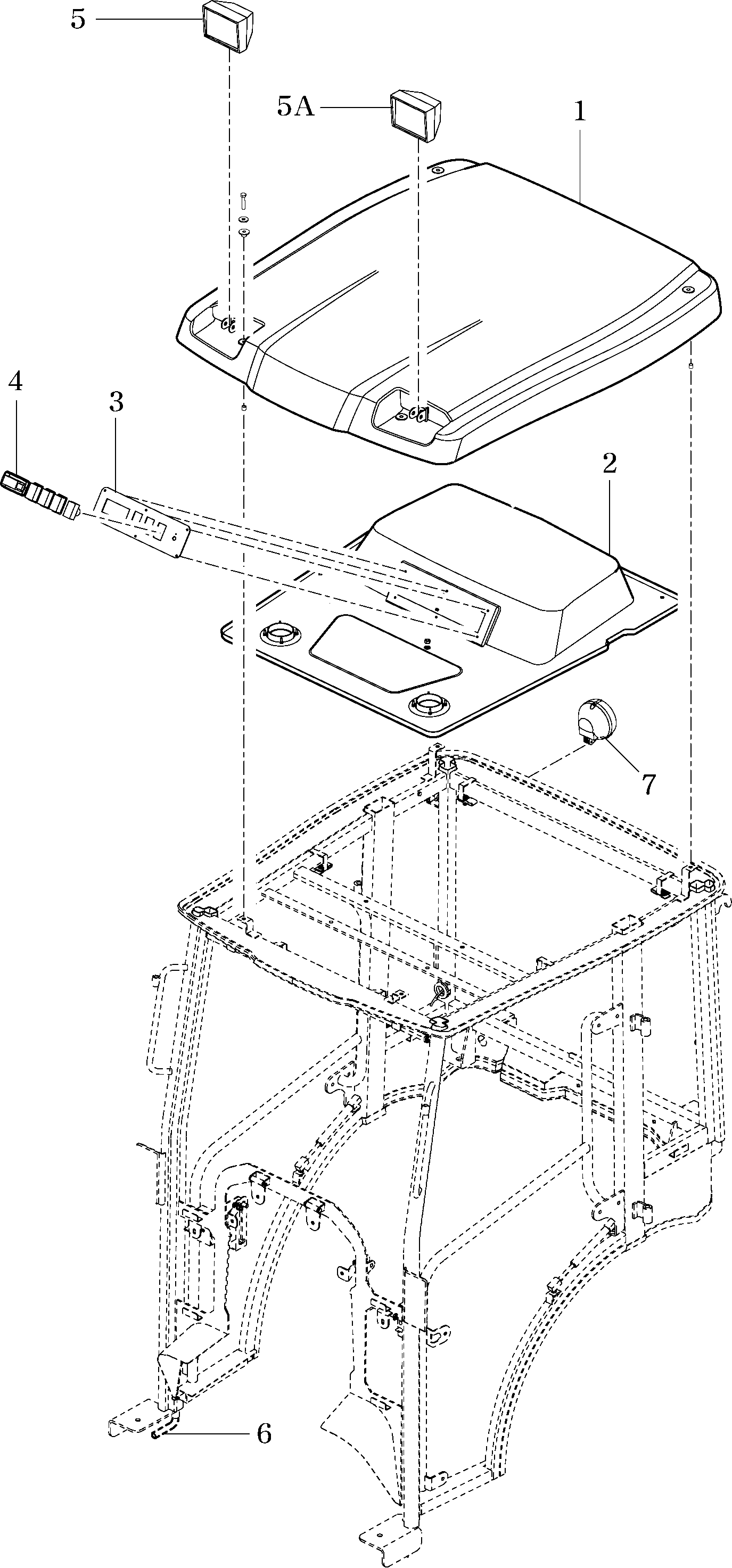 5
5A
1
4
3
2
7
6